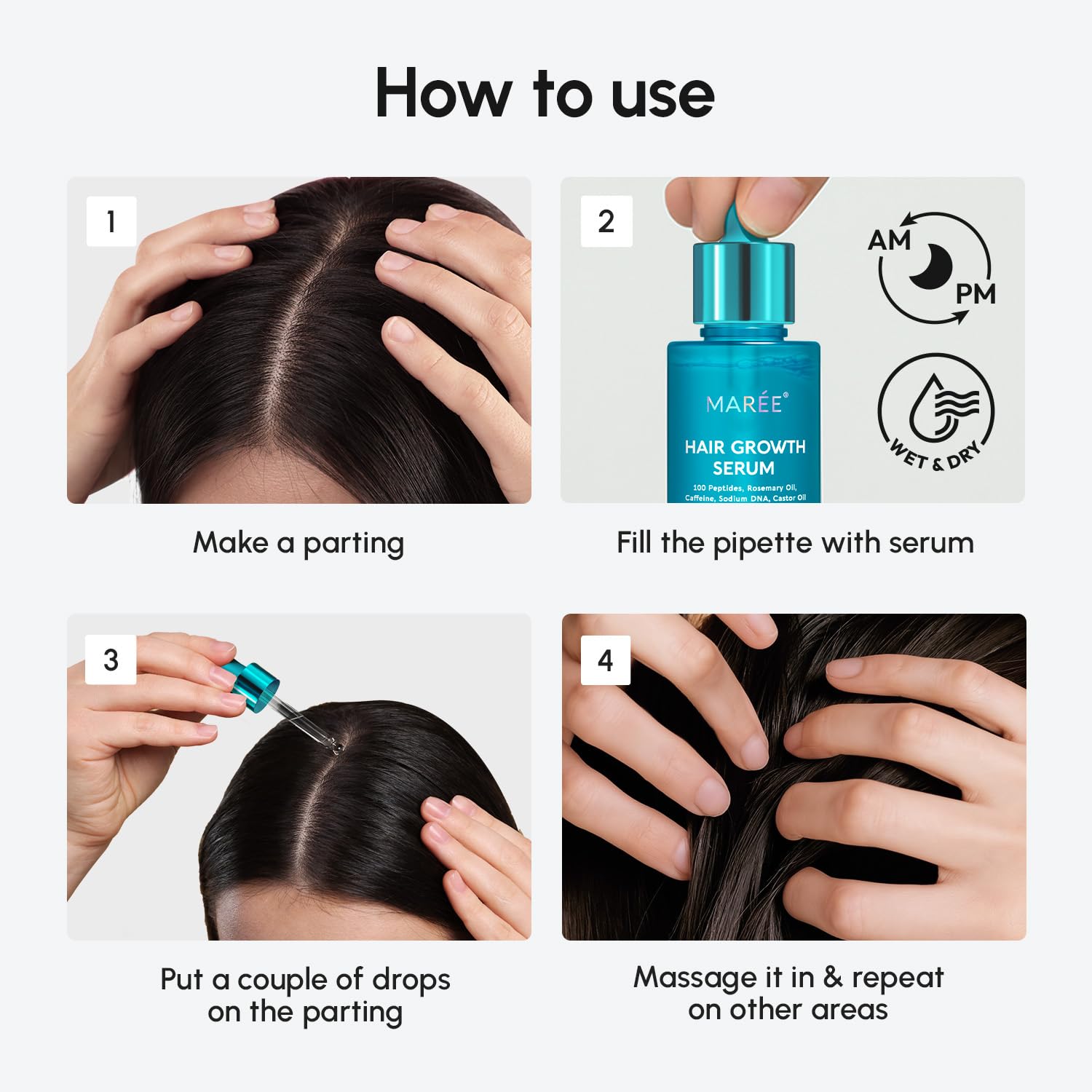 How to use

1

Make a parting

2

MARÉE®

HAIR GROWTH SERUM

100 Peptides, Rosemary Oil, Caffeine, Sodium DNA, Castor Oil

AM

PM

WET & DRY

Fill the pipette with serum

3

Put a couple of drops on the parting

4

Massage it in & repeat on other areas