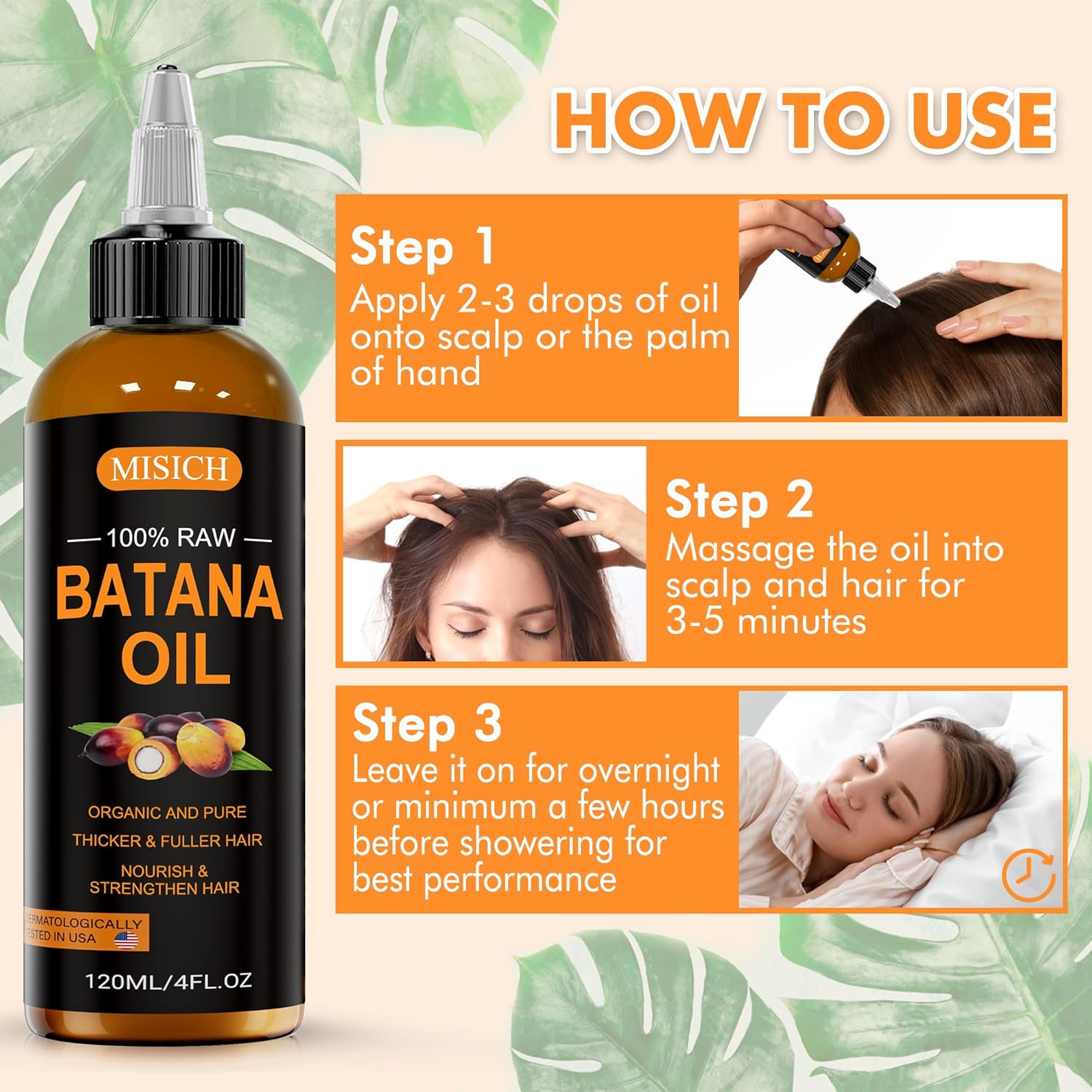 MISICH

100% RAW

BATANA OIL

ORGANIC AND PURE

THICKER & FULLER HAIR

NOURISH & STRENGTHEN HAIR

ERMATOLOGICALLY ESTED IN USA

120ML/4FL.OZ

HOW TO USE

Step 1
Apply 2-3 drops of oil onto scalp or the palm of hand

Step 2
Massage the oil into scalp and hair for 3-5 minutes

Step 3
Leave it on for overnight or minimum a few hours before showering for best performance