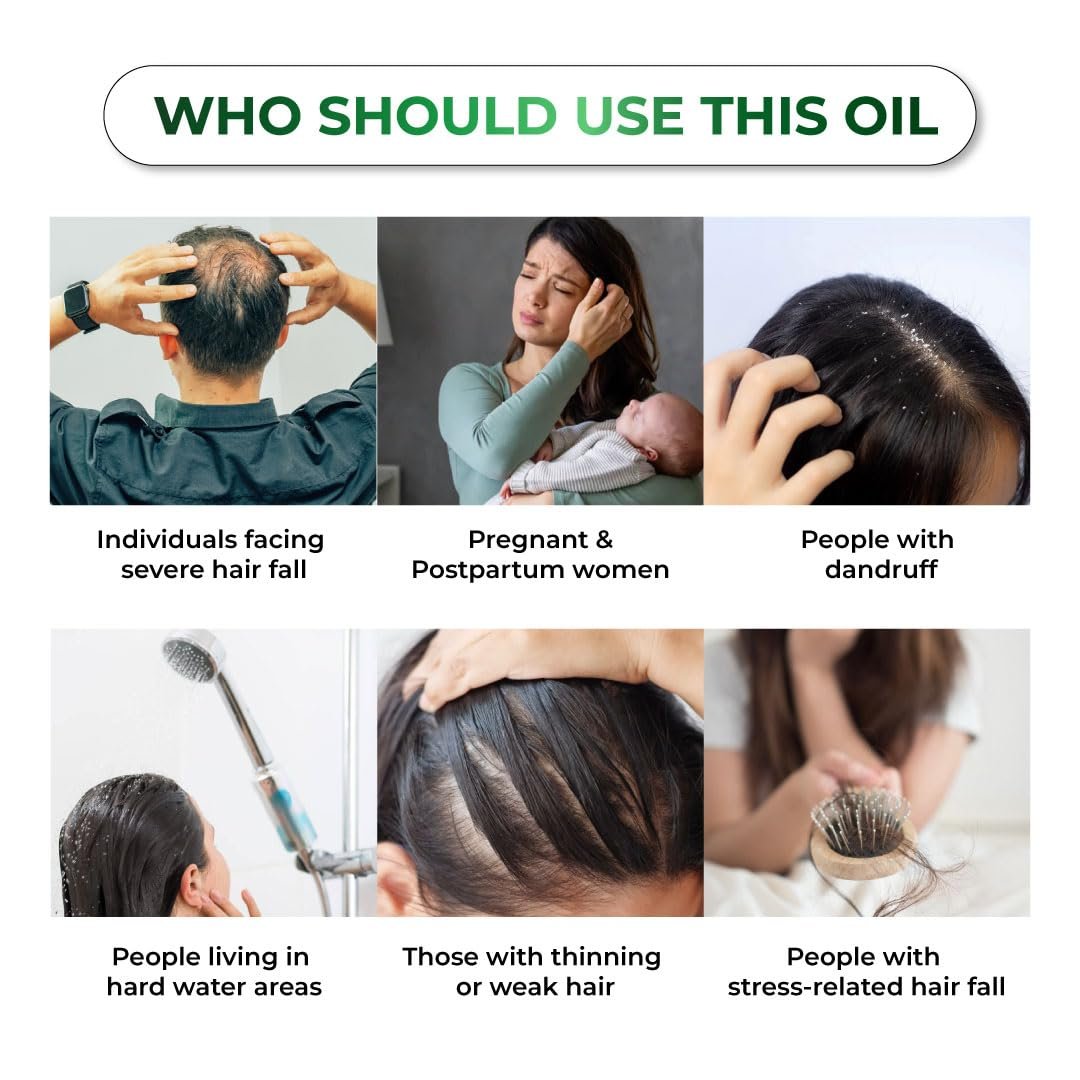 WHO SHOULD USE THIS OIL

Individuals facing severe hair fall

Pregnant & Postpartum women

People with dandruff

People living in hard water areas

Those with thinning or weak hair

People with stress-related hair fall